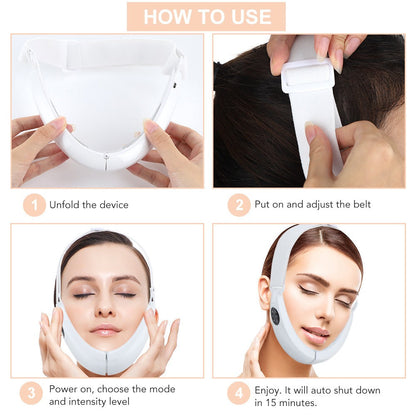 HOW TO USE

1 Unfold the device

2 Put on and adjust the belt

3 Power on, choose the mode and intensity level

4 Enjoy. It will auto shut down in 15 minutes.